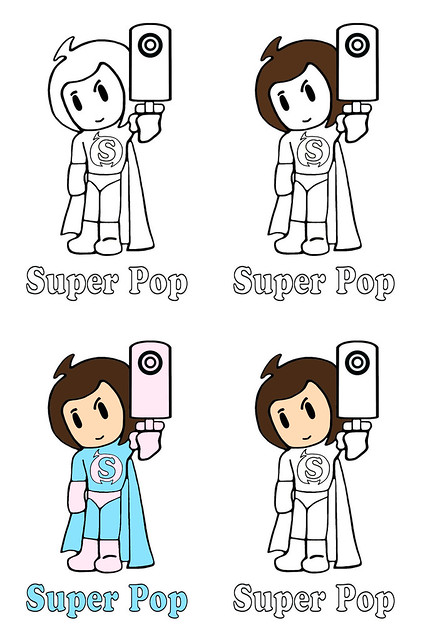 S

Super Pop

S

Super Pop

S

Super Pop

S

Super Pop